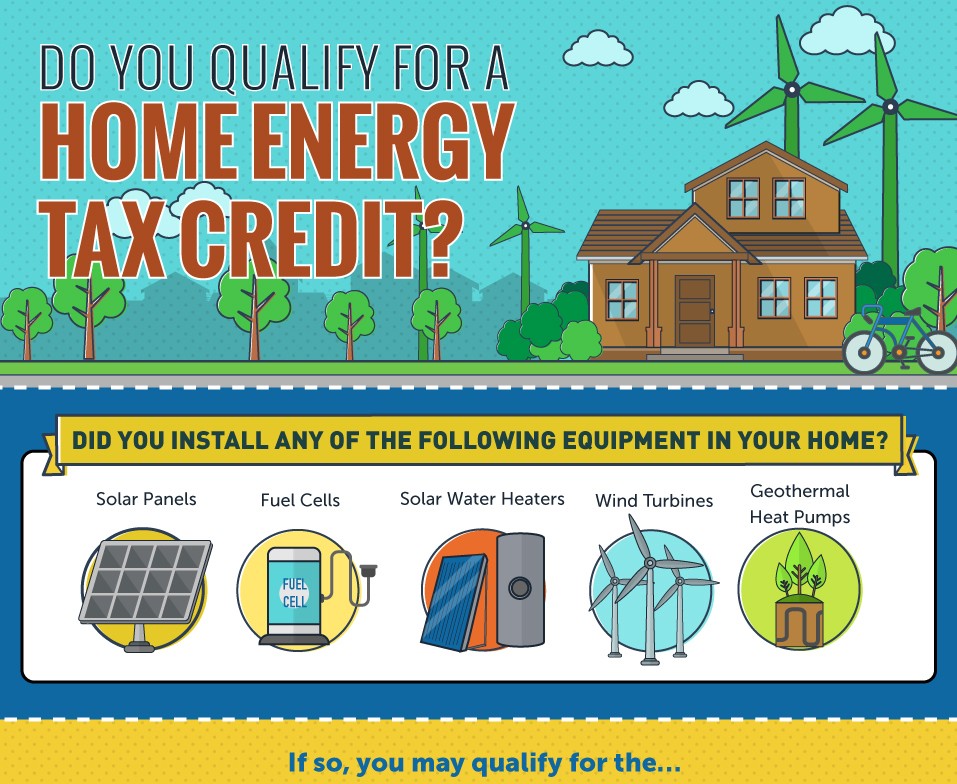 DO YOU QUALIFY FOR A
HOME ENERGY
TAX CREDIT?

DID YOU INSTALL ANY OF THE FOLLOWING EQUIPMENT IN YOUR HOME?

Solar Panels

Fuel Cells

FUEL CELL

Solar Water Heaters

Wind Turbines

Geothermal Heat Pumps

If so, you may qualify for the...