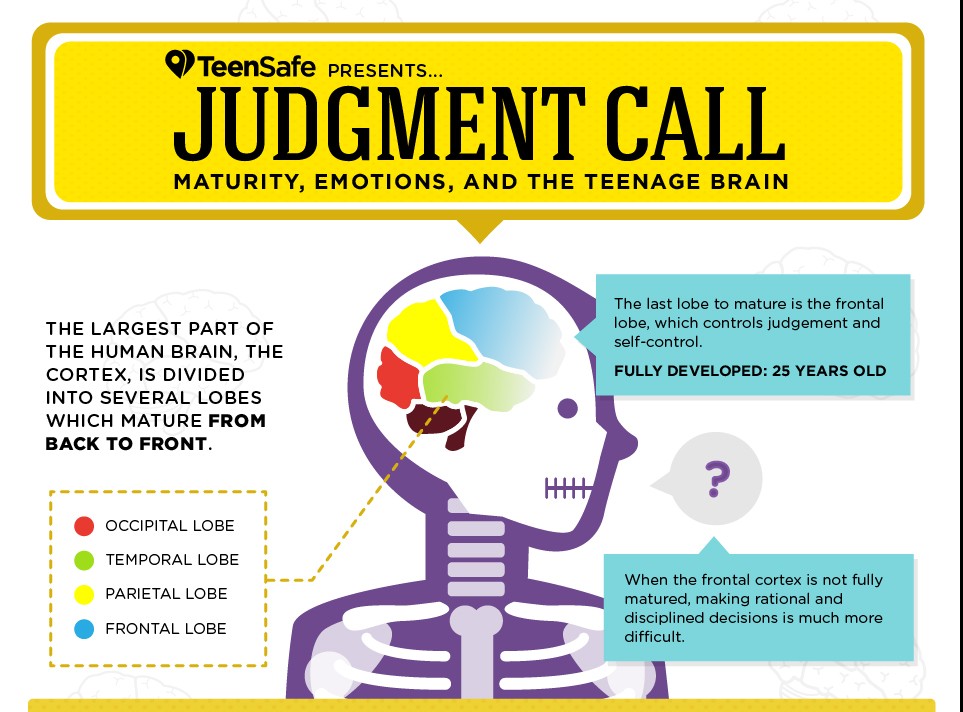 TeenSafe PRESENTS...
JUDGMENT CALL
MATURITY, EMOTIONS, AND THE TEENAGE BRAIN

THE LARGEST PART OF THE HUMAN BRAIN, THE CORTEX, IS DIVIDED INTO SEVERAL LOBES WHICH MATURE FROM BACK TO FRONT.

OCCIPITAL LOBE
TEMPORAL LOBE
PARIETAL LOBE
FRONTAL LOBE

The last lobe to mature is the frontal lobe, which controls judgement and self-control.

FULLY DEVELOPED: 25 YEARS OLD

?

When the frontal cortex is not fully matured, making rational and disciplined decisions is much more difficult.